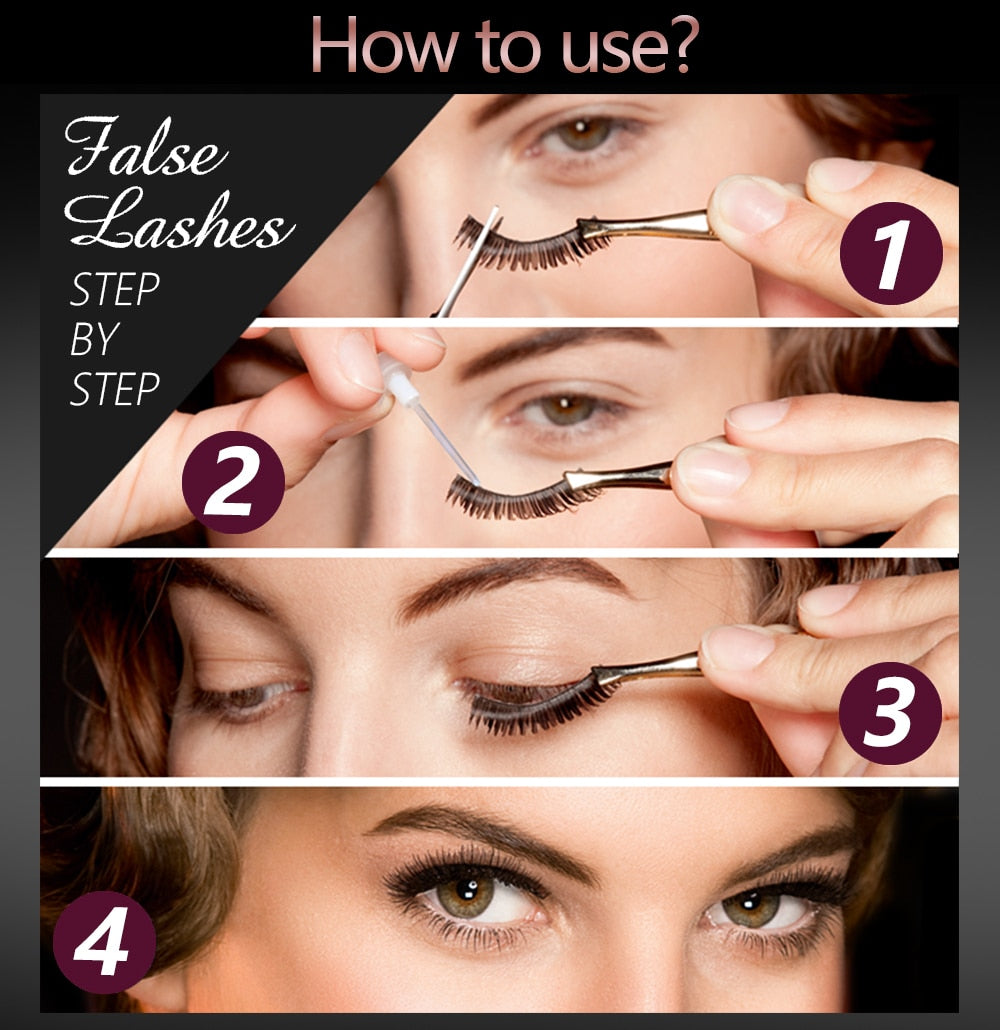 How to use?

False Lashes
STEP BY STEP

1

2

3

4